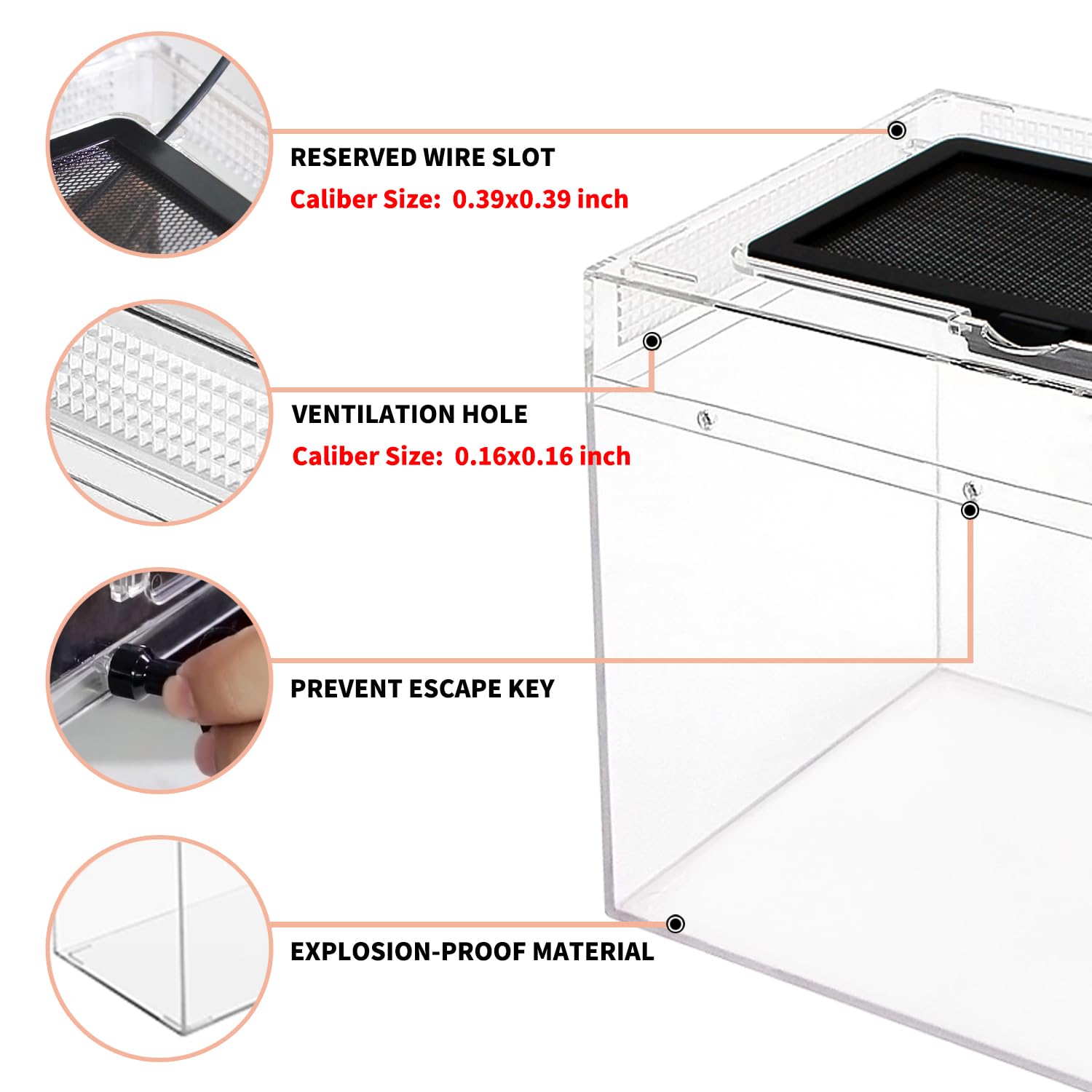 RESERVED WIRE SLOT
Caliber Size: 0.39x0.39 inch

VENTILATION HOLE
Caliber Size: 0.16x0.16 inch

PREVENT ESCAPE KEY

EXPLOSION-PROOF MATERIAL