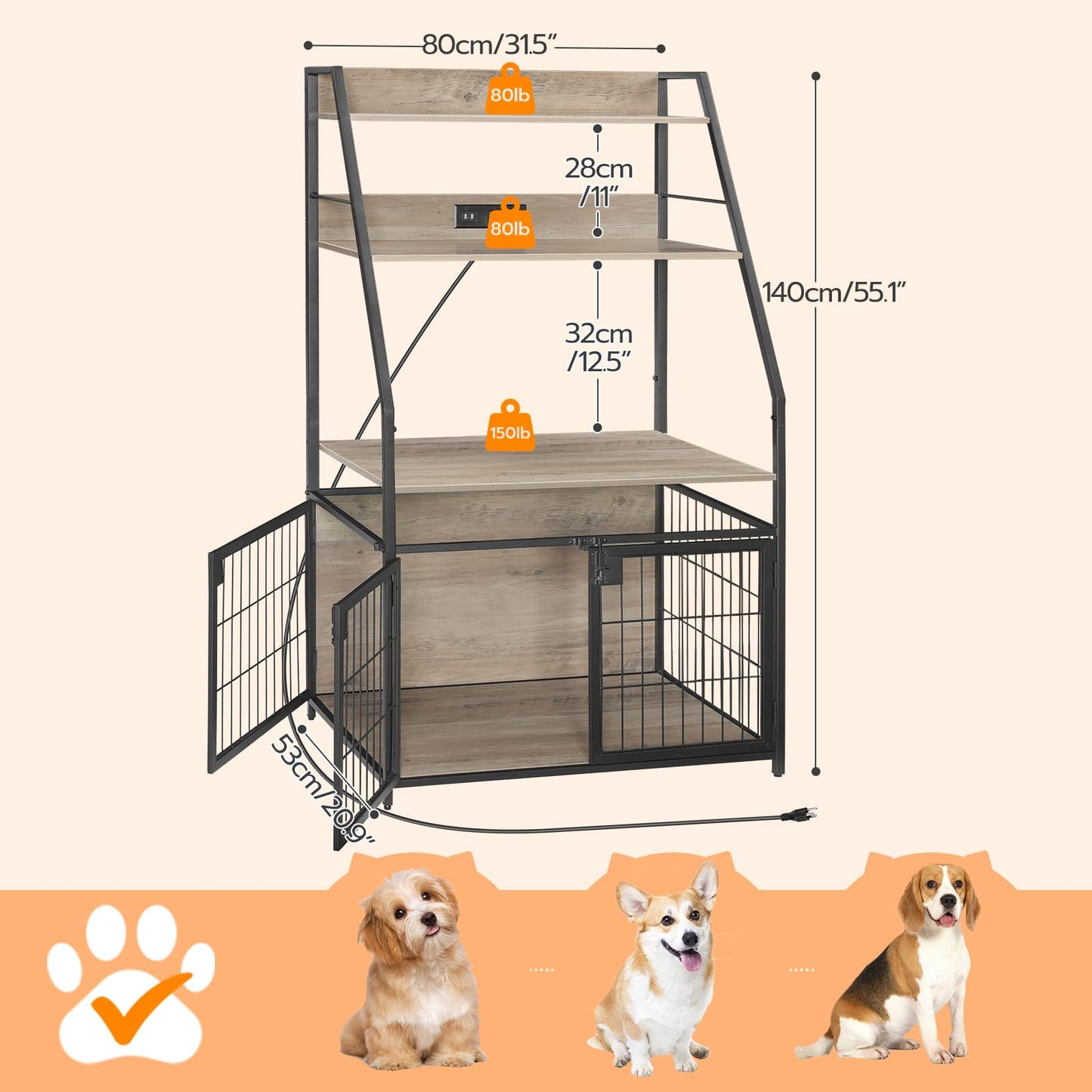 80cm/31.5"

80lb

28cm
/11"

80lb

140cm/55.1"

32cm
/12.5"

150lb

53cm/20.9"

.....

.....