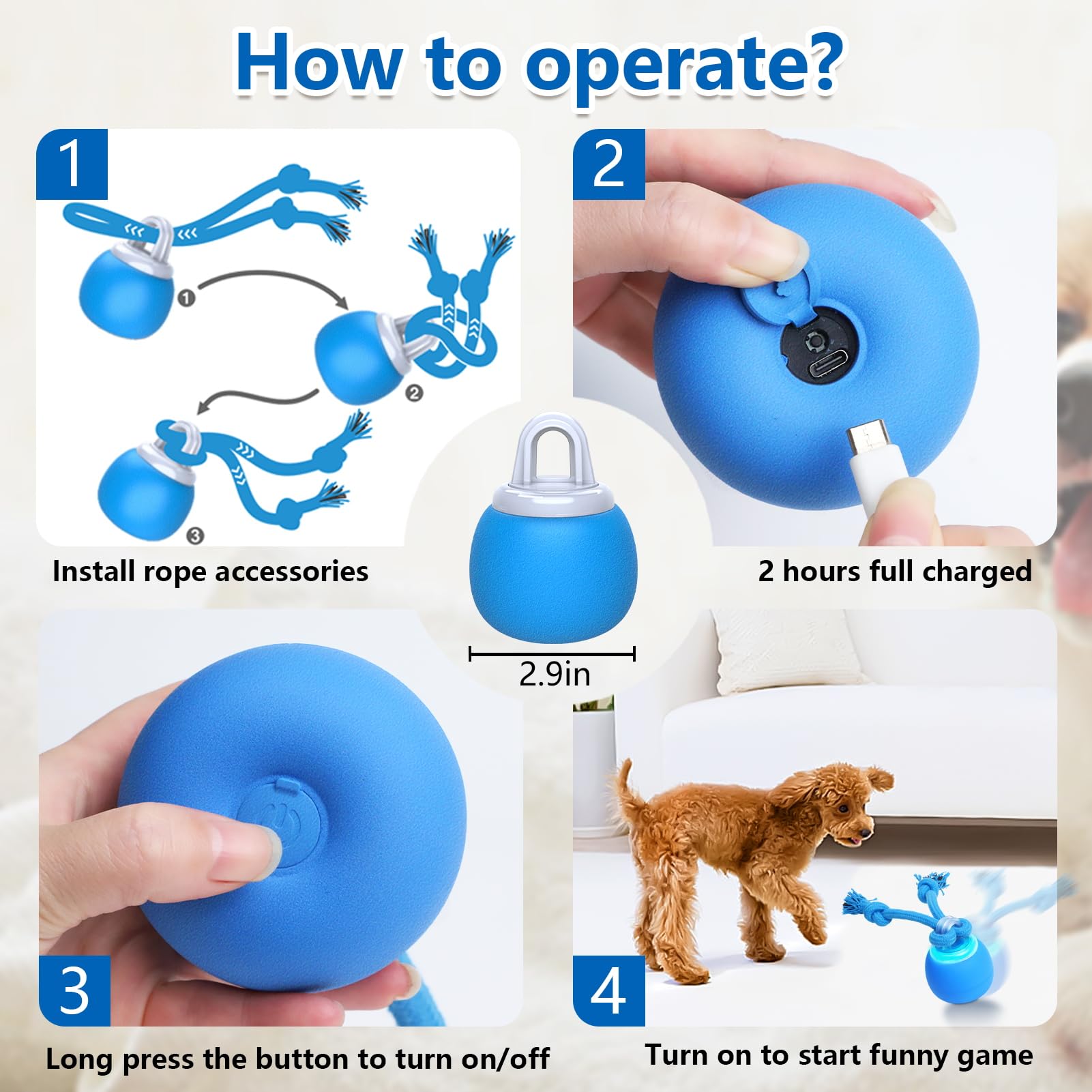 How to operate?

1

①

②

③

Install rope accessories

2

2 hours full charged

2.9in

3

Long press the button to turn on/off

4

Turn on to start funny game