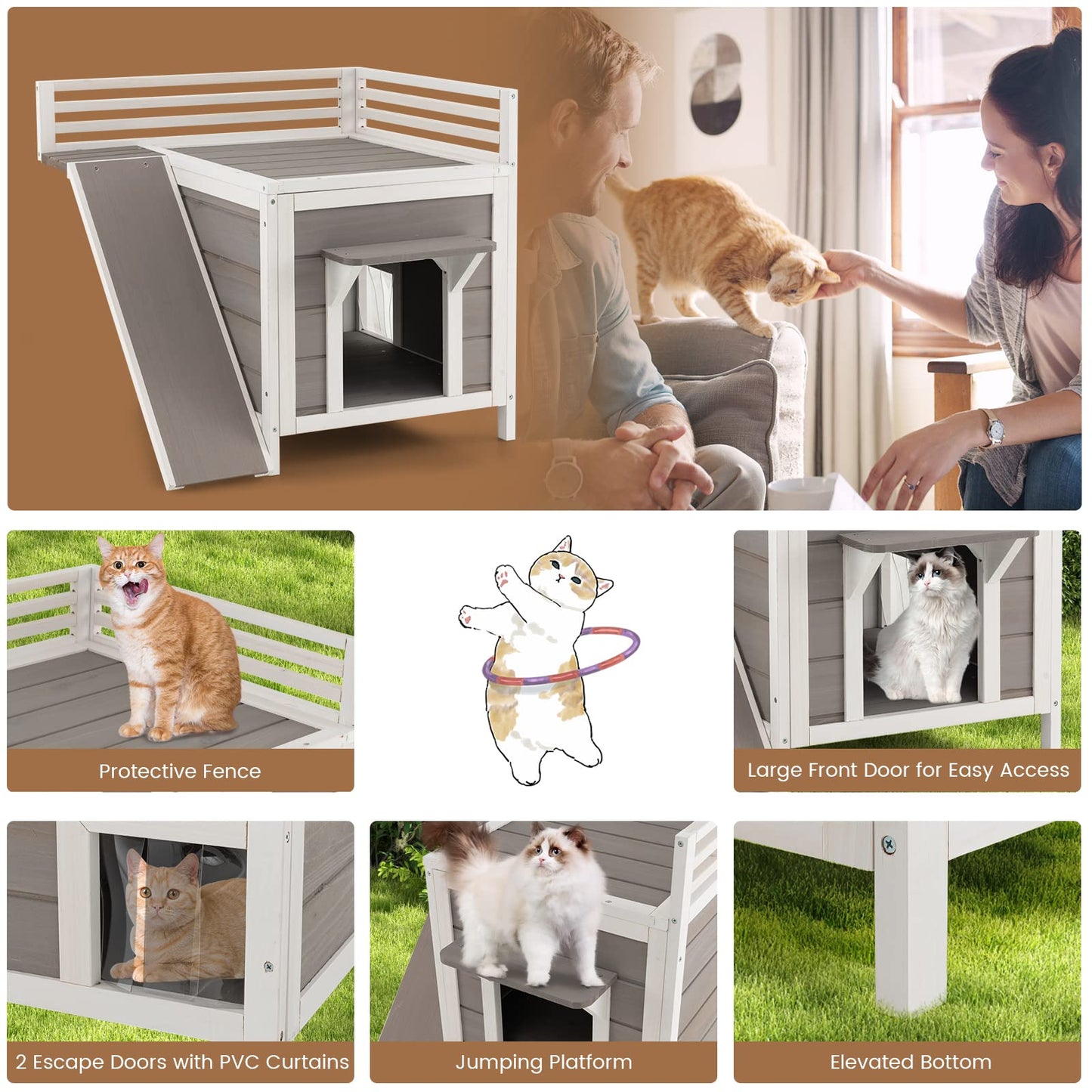 Protective Fence

Large Front Door for Easy Access

2 Escape Doors with PVC Curtains

Jumping Platform

Elevated Bottom