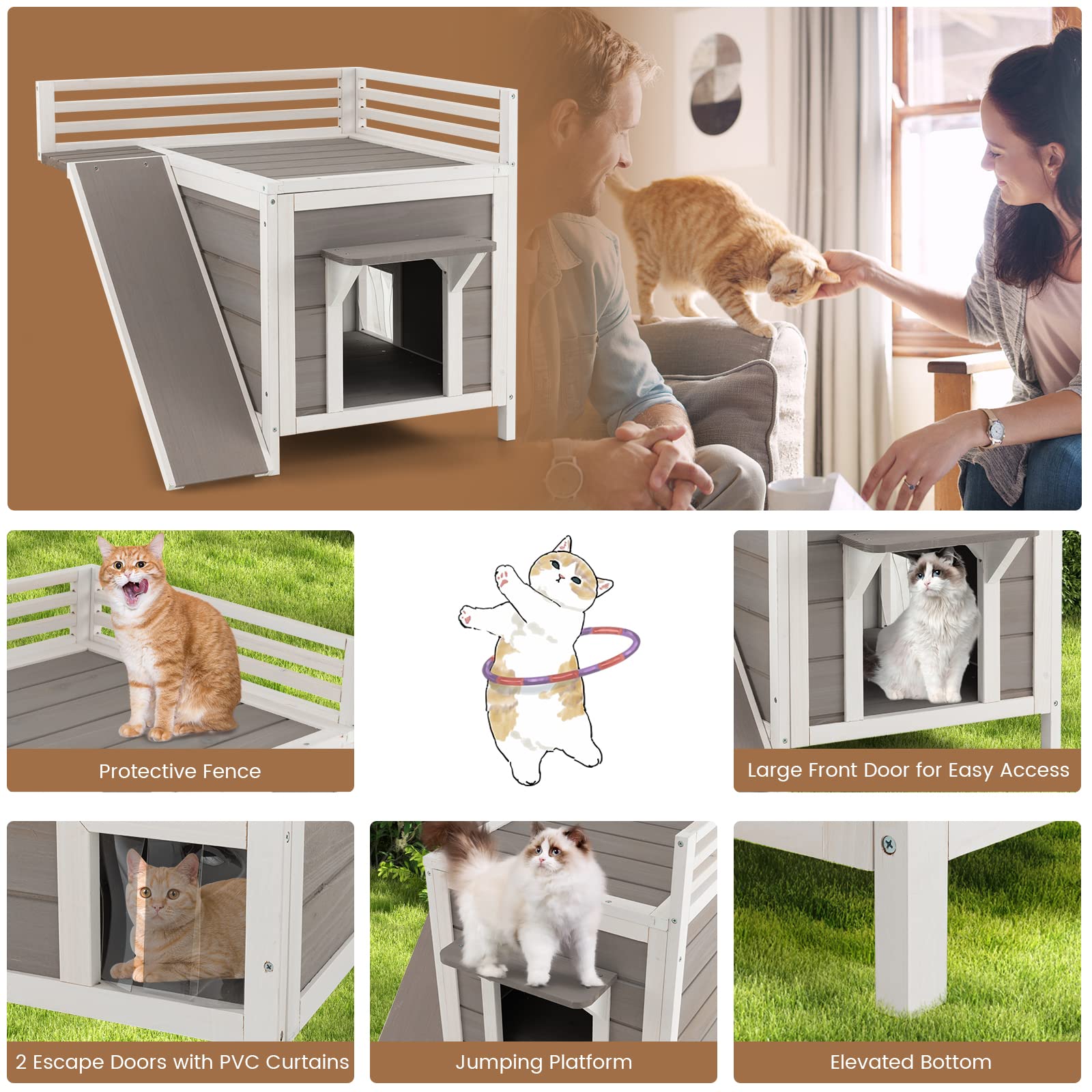 Protective Fence

Large Front Door for Easy Access

2 Escape Doors with PVC Curtains

Jumping Platform

Elevated Bottom