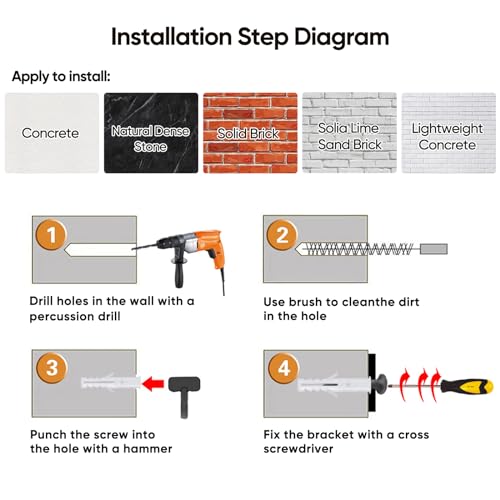 Installation Step Diagram

Apply to install:

Concrete

Natural Dense Stone

Solid Brick

Solia Lime Sand Brick

Lightweight Concrete

1

Drill holes in the wall with a percussion drill

2

Use brush to cleanthe dirt in the hole

3

Punch the screw into the hole with a hammer

4

Fix the bracket with a cross screwdriver