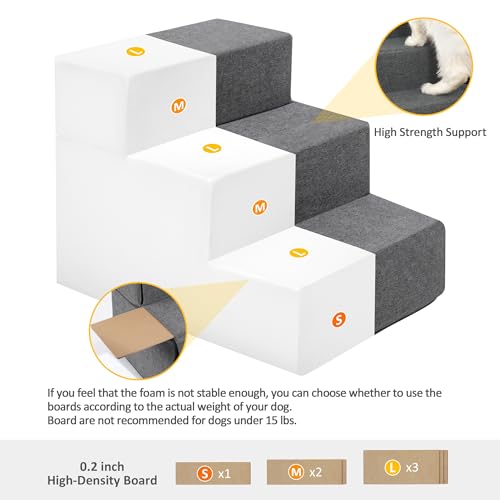 L

M

L

M

L

S

High Strength Support

If you feel that the foam is not stable enough, you can choose whether to use the boards according to the actual weight of your dog.
Board are not recommended for dogs under 15 lbs.

0.2 inch
High-Density Board

S x1

M x2

L x3