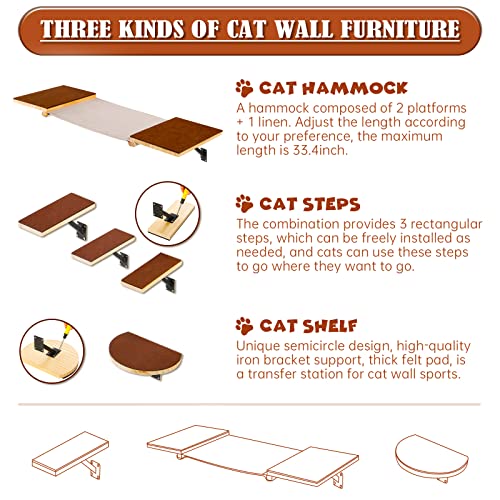 THREE KINDS OF CAT WALL FURNITURE

CAT HAMMOCK
A hammock composed of 2 platforms + 1 linen. Adjust the length according to your preference, the maximum length is 33.4inch.

CAT STEPS
The combination provides 3 rectangular steps, which can be freely installed as needed, and cats can use these steps to go where they want to go.

CAT SHELF
Unique semicircle design, high-quality iron bracket support, thick felt pad, is a transfer station for cat wall sports.