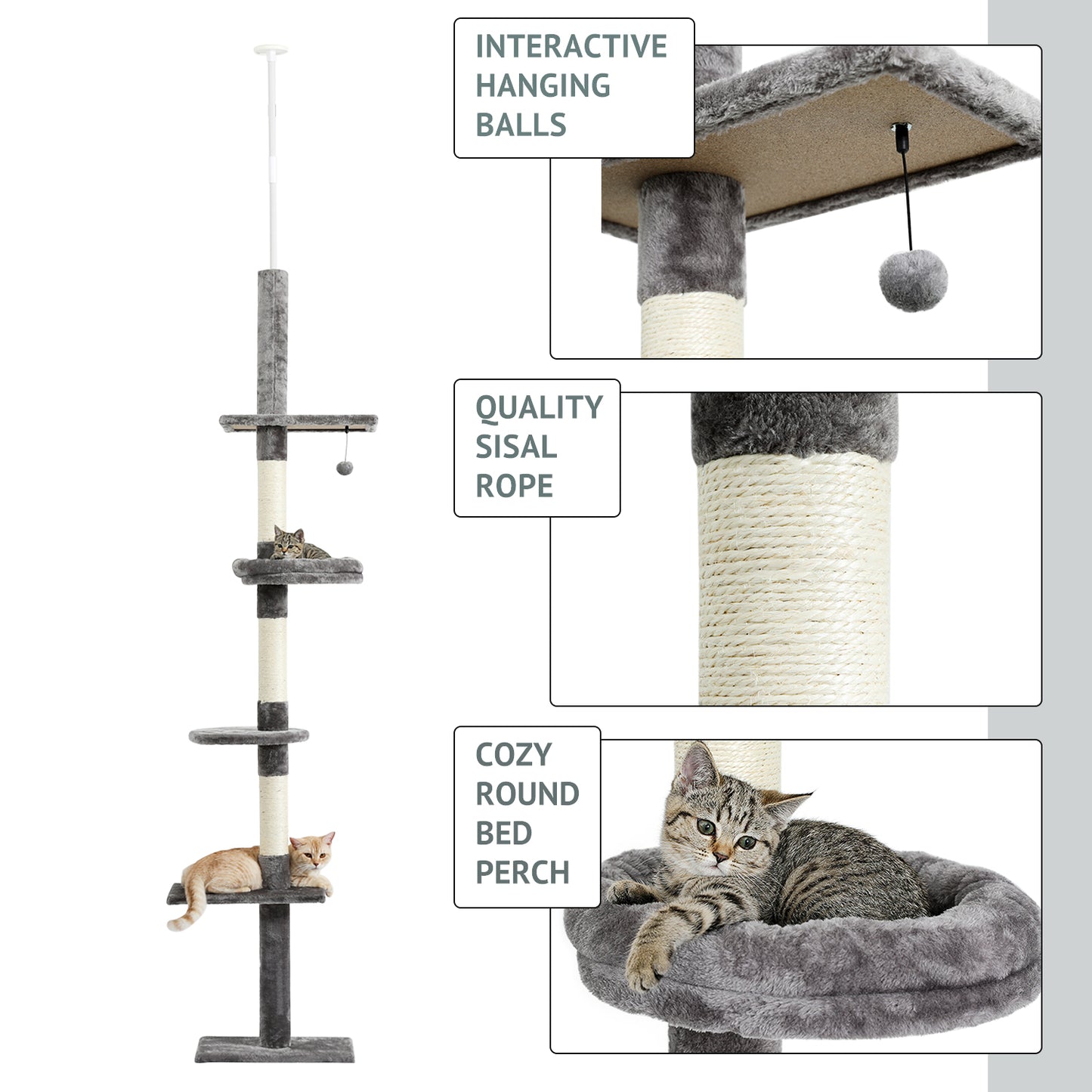 INTERACTIVE HANGING BALLS

QUALITY SISAL ROPE

COZY ROUND BED PERCH